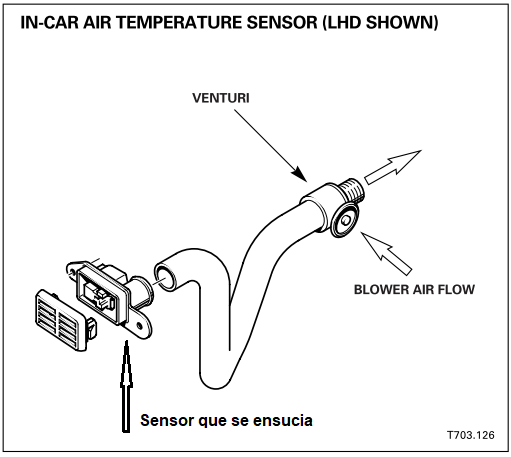 IN-CAR AIR TEMPERATURE SENSOR (LHD SHOWN)

VENTURI

BLOWER AIR FLOW

Sensor que se ensucia

T703.126