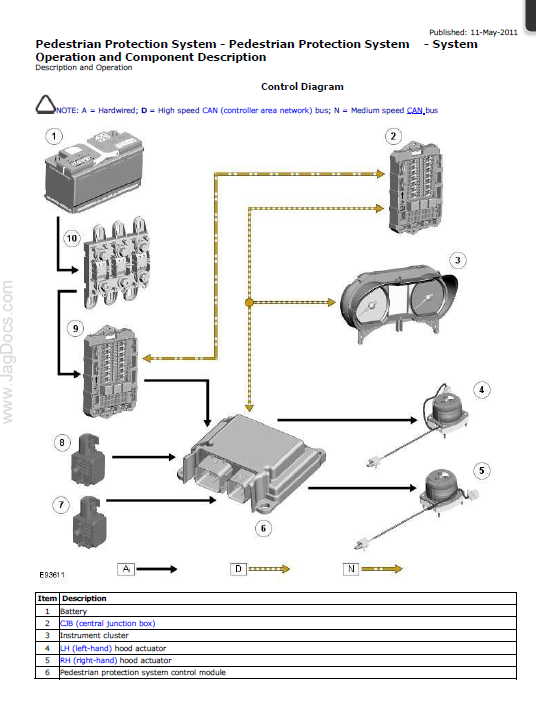 Published: 11-May-2011

Pedestrian Protection System - Pedestrian Protection System - System Operation and Component Description
Description and Operation

Control Diagram

NOTE: A = Hardwired; D = High speed CAN (controller area network) bus; N = Medium speed CAN bus

www.JagDocs.com

1
2
10
3
9
4
8
5
7
6

E93611

A
D
N

| Item | Description |
|---|---|
| 1 | Battery |
| 2 | CJB (central junction box) |
| 3 | Instrument cluster |
| 4 | LH (left-hand) hood actuator |
| 5 | RH (right-hand) hood actuator |
| 6 | Pedestrian protection system control module |