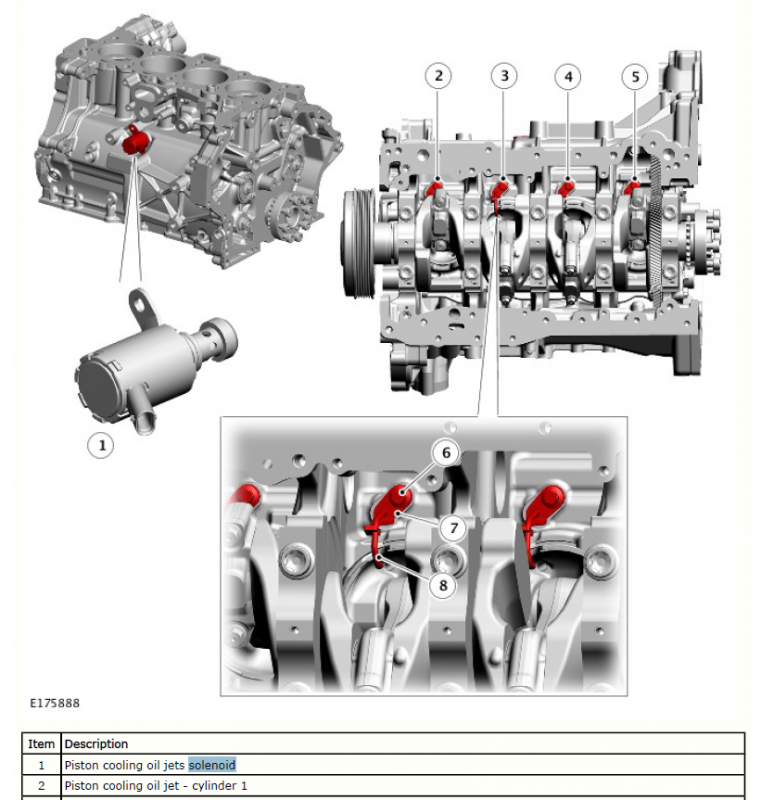 2
3
4
5
1
6
7
8

E175888

| Item | Description |
|---|---|
| 1 | Piston cooling oil jets solenoid |
| 2 | Piston cooling oil jet - cylinder 1 |